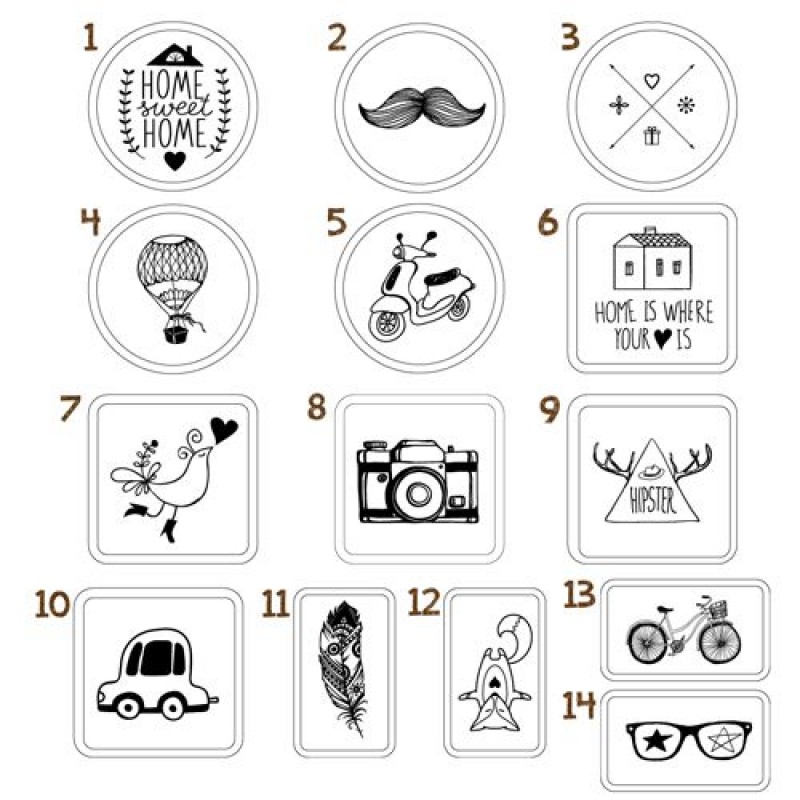 1
HOME sweet HOME

2

3

4

5

6
HOME IS WHERE YOUR ♥ IS

7

8

9
HIPSTER

10

11

12

13

14